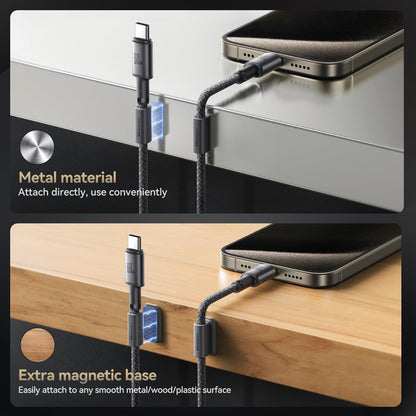 Metal material
Attach directly, use conveniently

Extra magnetic base
Easily attach to any smooth metal/wood/plastic surface